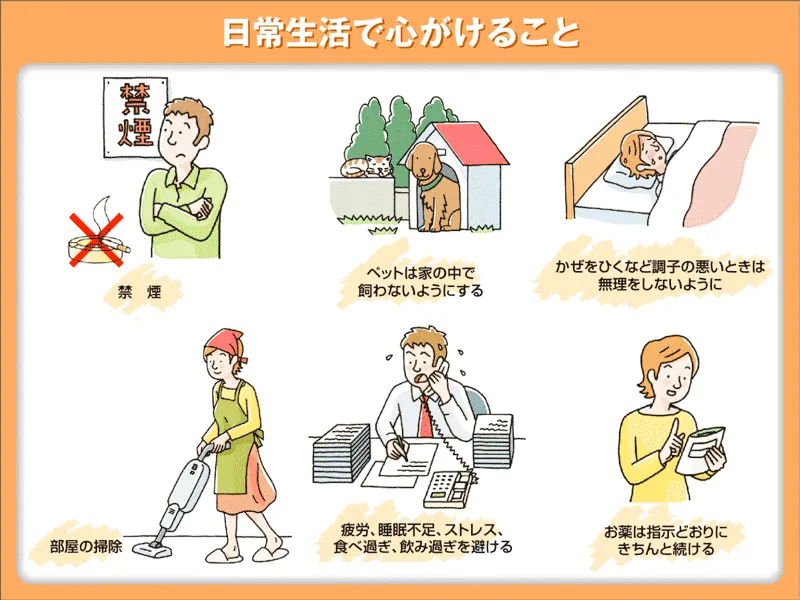 日常生活で心がけること

禁煙

禁　煙

ペットは家の中で飼わないようにする

かぜをひくなど調子の悪いときは無理をしないように

部屋の掃除

疲労、睡眠不足、ストレス、食べ過ぎ、飲み過ぎを避ける

お薬は指示どおりにきちんと続ける